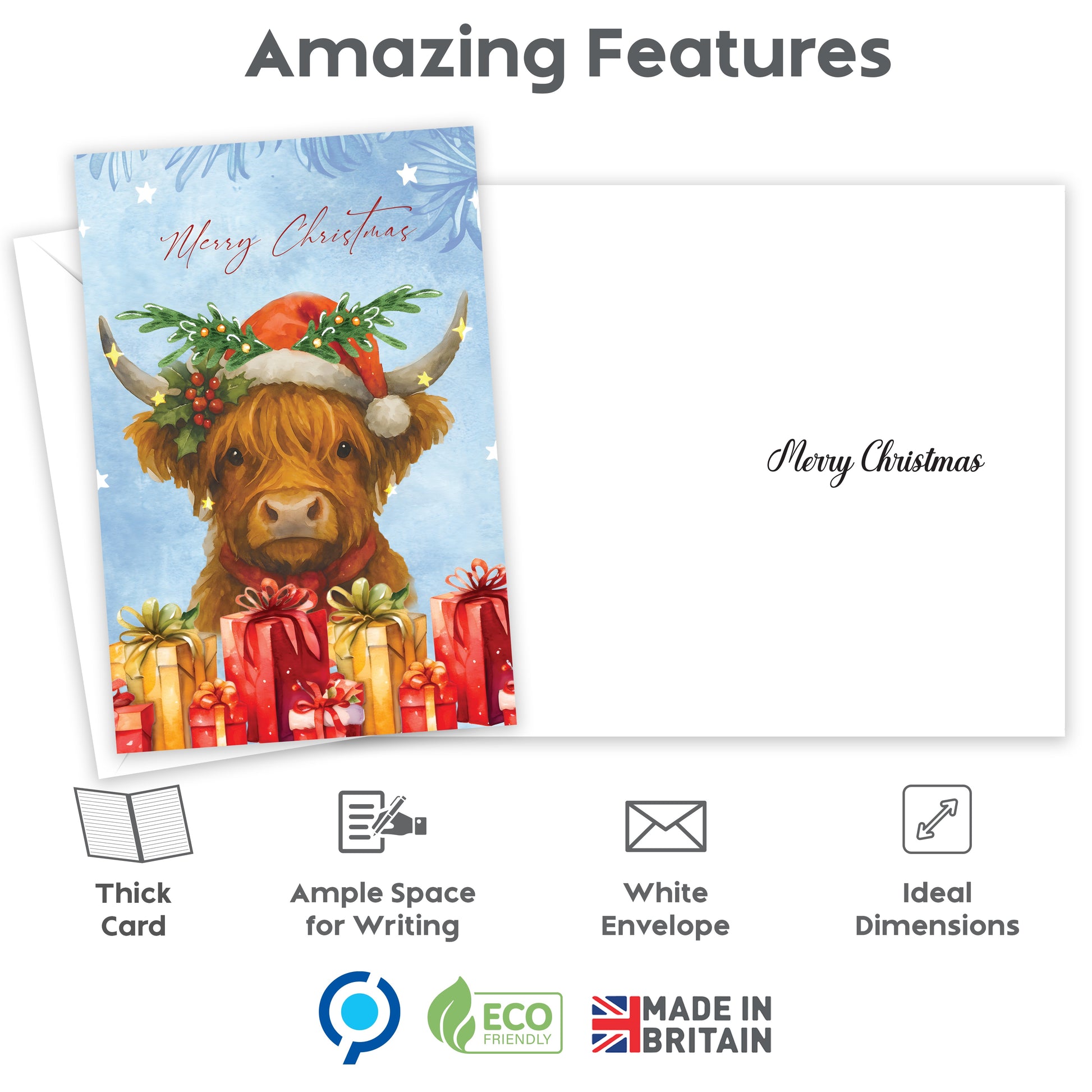 Amazing Features

Merry Christmas

Merry Christmas

Thick Card

Ample Space for Writing

White Envelope

Ideal Dimensions

ECO FRIENDLY

MADE IN BRITAIN